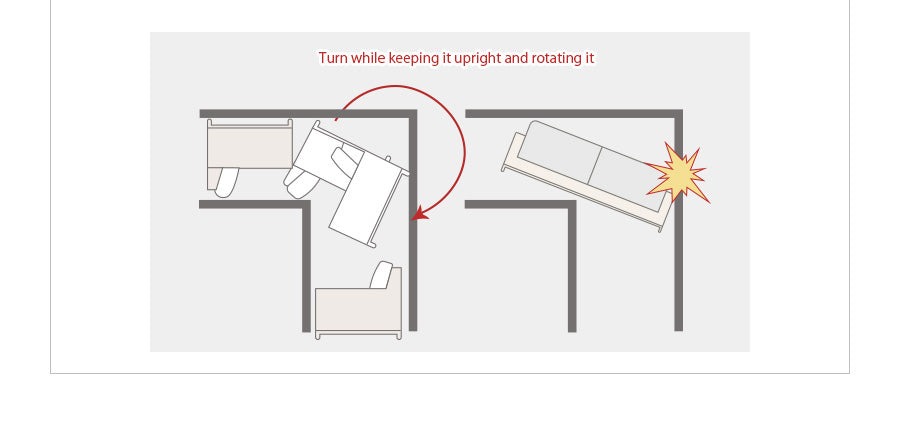 Turn while keeping it upright and rotating it