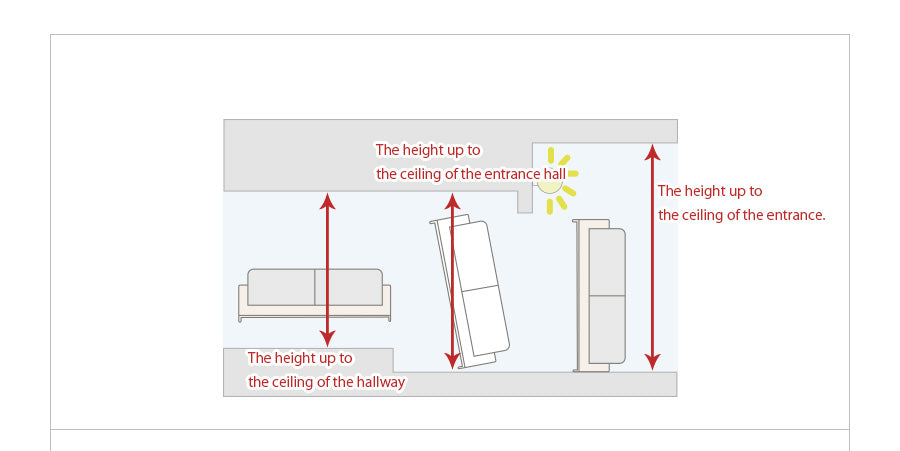 The height up to
the ceiling of the entrance hall

The height up to
the ceiling of the entrance.

The height up to
the ceiling of the hallway