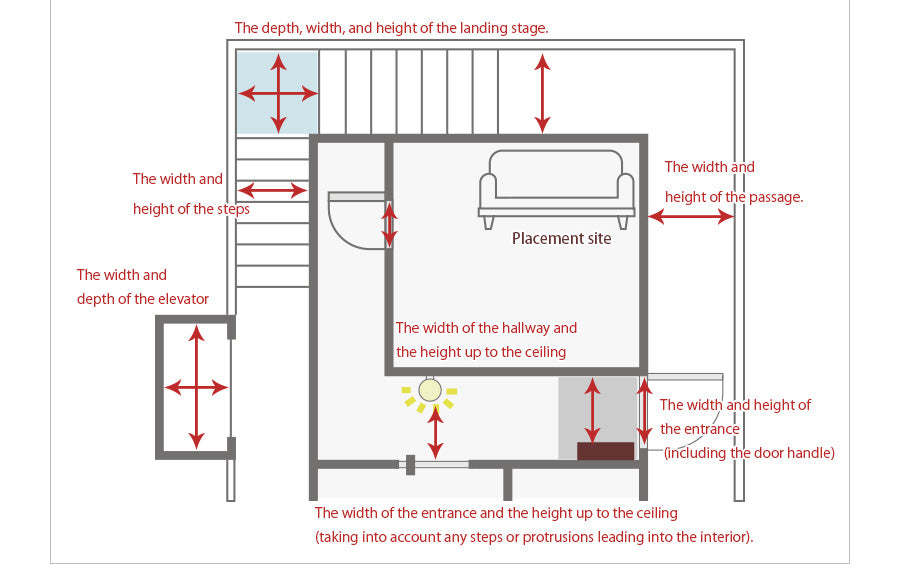 The depth, width, and height of the landing stage.

The width and height of the steps

The width and height of the passage.

Placement site

The width and depth of the elevator

The width of the hallway and the height up to the ceiling

The width and height of the entrance (including the door handle)

The width of the entrance and the height up to the ceiling (taking into account any steps or protrusions leading into the interior).