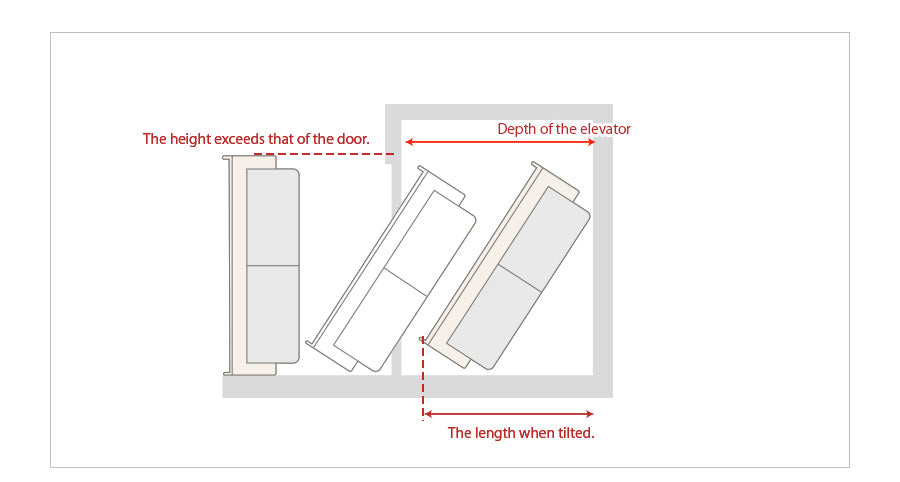 The height exceeds that of the door.

Depth of the elevator

The length when tilted.